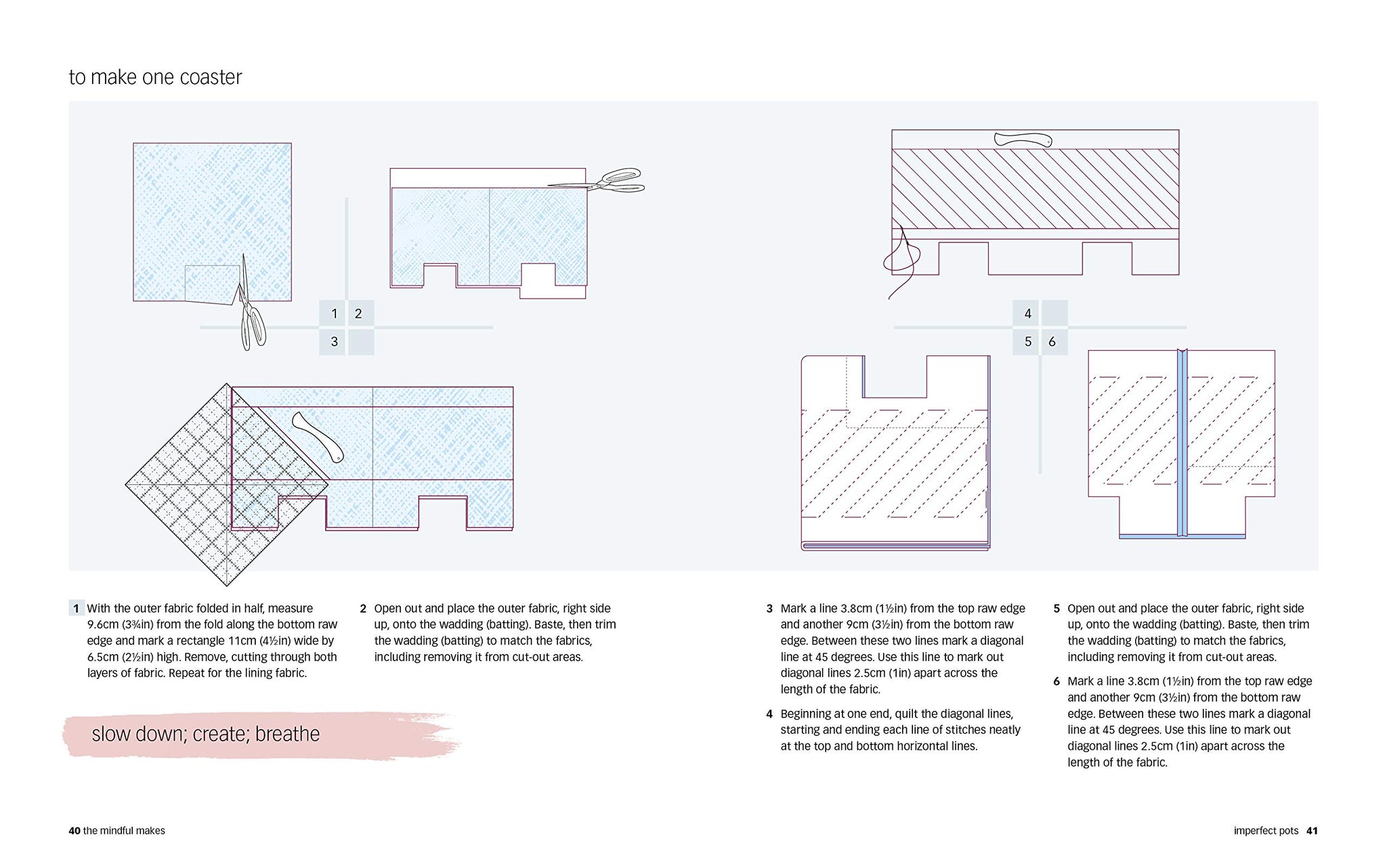 to make one coaster

1 2
3

4
5 6

1 With the outer fabric folded in half, measure 9.6cm (3¾in) from the fold along the bottom raw edge and mark a rectangle 11cm (4½in) wide by 6.5cm (2½in) high. Remove, cutting through both layers of fabric. Repeat for the lining fabric.

2 Open out and place the outer fabric, right side up, onto the wadding (batting). Baste, then trim the wadding (batting) to match the fabrics, including removing it from cut-out areas.

slow down; create; breathe

3 Mark a line 3.8cm (1½in) from the top raw edge and another 9cm (3½in) from the bottom raw edge. Between these two lines mark a diagonal line at 45 degrees. Use this line to mark out diagonal lines 2.5cm (1in) apart across the length of the fabric.

4 Beginning at one end, quilt the diagonal lines, starting and ending each line of stitches neatly at the top and bottom horizontal lines.

5 Open out and place the outer fabric, right side up, onto the wadding (batting). Baste, then trim the wadding (batting) to match the fabrics, including removing it from cut-out areas.

6 Mark a line 3.8cm (1½in) from the top raw edge and another 9cm (3½in) from the bottom raw edge. Between these two lines mark a diagonal line at 45 degrees. Use this line to mark out diagonal lines 2.5cm (1in) apart across the length of the fabric.

40 the mindful makes

imperfect pots 41