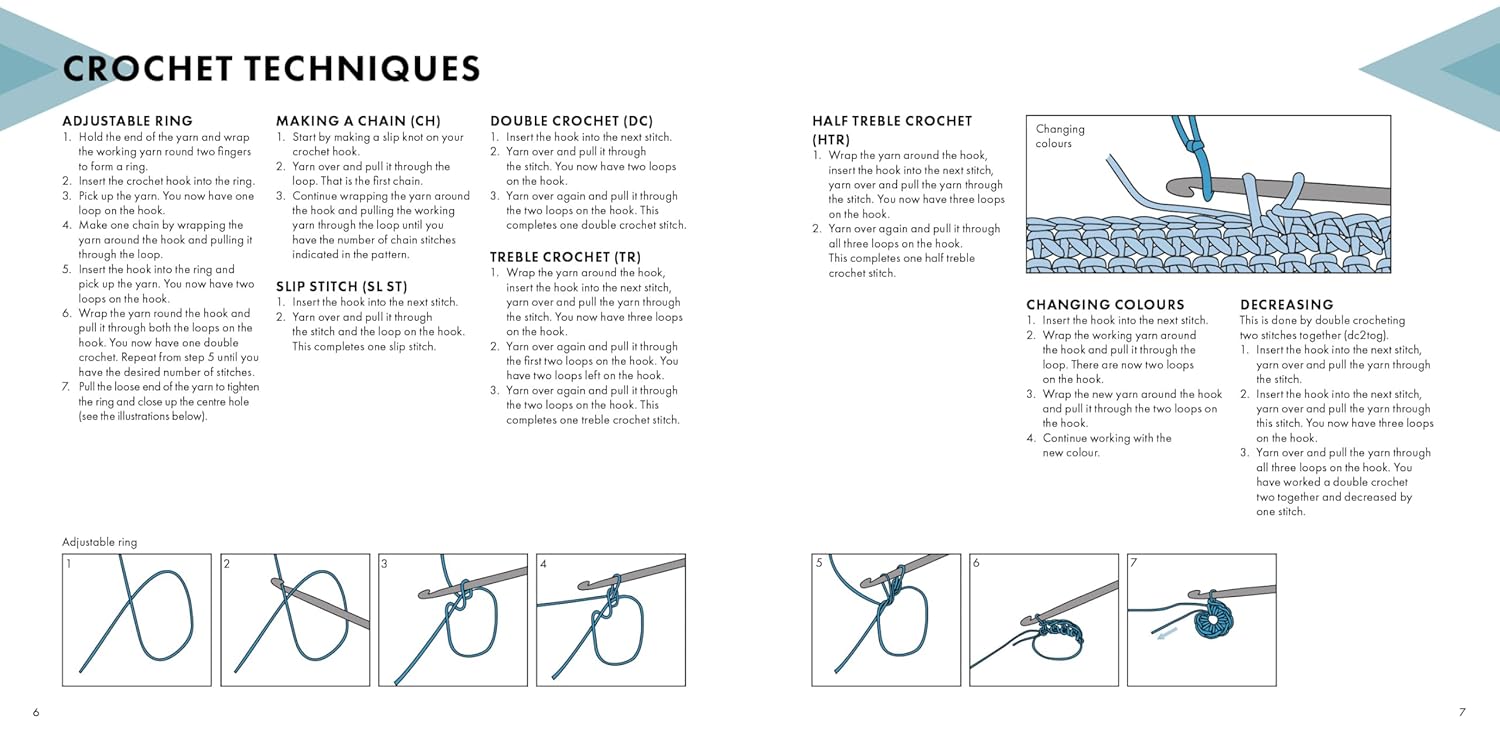 CROCHET TECHNIQUES

ADJUSTABLE RING
1. Hold the end of the yarn and wrap the working yarn round two fingers to form a ring.
2. Insert the crochet hook into the ring.
3. Pick up the yarn. You now have one loop on the hook.
4. Make one chain by wrapping the yarn around the hook and pulling it through the loop.
5. Insert the hook into the ring and pick up the yarn. You now have two loops on the hook.
6. Wrap the yarn round the hook and pull it through both the loops on the hook. You now have one double crochet. Repeat from step 5 until you have the desired number of stitches.
7. Pull the loose end of the yarn to tighten the ring and close up the centre hole (see the illustrations below).

MAKING A CHAIN (CH)
1. Start by making a slip knot on your crochet hook.
2. Yarn over and pull it through the loop. That is the first chain.
3. Continue wrapping the yarn around the hook and pulling the working yarn through the loop until you have the number of chain stitches indicated in the pattern.

SLIP STITCH (SL ST)
1. Insert the hook into the next stitch.
2. Yarn over and pull it through the stitch and the loop on the hook. This completes one slip stitch.

DOUBLE CROCHET (DC)
1. Insert the hook into the next stitch.
2. Yarn over and pull it through the stitch. You now have two loops on the hook.
3. Yarn over again and pull it through the two loops on the hook. This completes one double crochet stitch.

TREBLE CROCHET (TR)
1. Wrap the yarn around the hook, insert the hook into the next stitch, yarn over and pull the yarn through the stitch. You now have three loops on the hook.
2. Yarn over again and pull it through the first two loops on the hook. You have two loops left on the hook.
3. Yarn over again and pull it through the two loops on the hook. This completes one treble crochet stitch.

HALF TREBLE CROCHET (HTR)
1. Wrap the yarn around the hook, insert the hook into the next stitch, yarn over and pull the yarn through the stitch. You now have three loops on the hook.
2. Yarn over again and pull it through all three loops on the hook. This completes one half treble crochet stitch.

Changing colours

CHANGING COLOURS
1. Insert the hook into the next stitch.
2. Wrap the working yarn around the hook and pull it through the loop. There are now two loops on the hook.
3. Wrap the new yarn around the hook and pull it through the two loops on the hook.
4. Continue working with the new colour.

DECREASING
This is done by double crocheting two stitches together (dc2tog).
1. Insert the hook into the next stitch, yarn over and pull the yarn through the stitch.
2. Insert the hook into the next stitch, yarn over and pull the yarn through this stitch. You now have three loops on the hook.
3. Yarn over and pull the yarn through all three loops on the hook. You have worked a double crochet two together and decreased by one stitch.

Adjustable ring
1 2 3 4 5 6 7

6 7